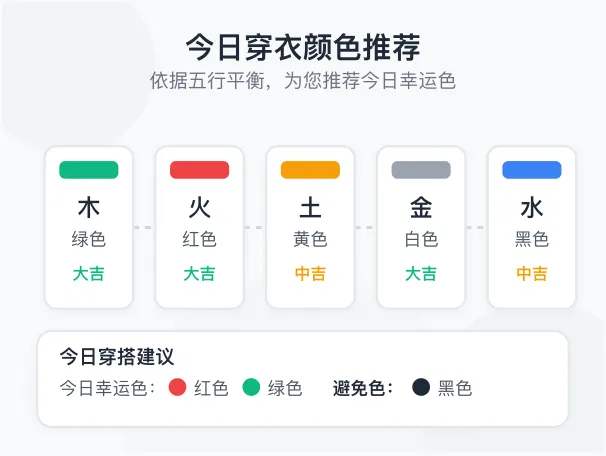 今日穿衣颜色推荐

依据五行平衡，为您推荐今日幸运色

木
绿色
大吉

火
红色
大吉

土
黄色
中吉

金
白色
大吉

水
黑色
中吉

今日穿搭建议

今日幸运色： 红色 绿色 避免色： 黑色