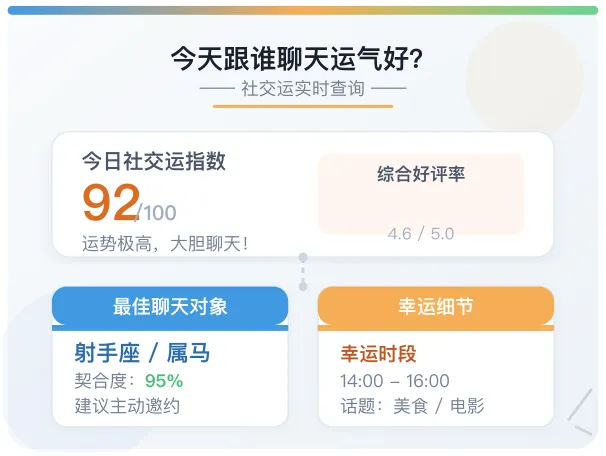 今天跟谁聊天运气好?

—— 社交运实时查询 ——

今日社交运指数

92/100

运势极高，大胆聊天！

综合好评率

4.6 / 5.0

最佳聊天对象

射手座 / 属马

契合度：95%

建议主动邀约

幸运细节

幸运时段

14:00 – 16:00

话题：美食 / 电影